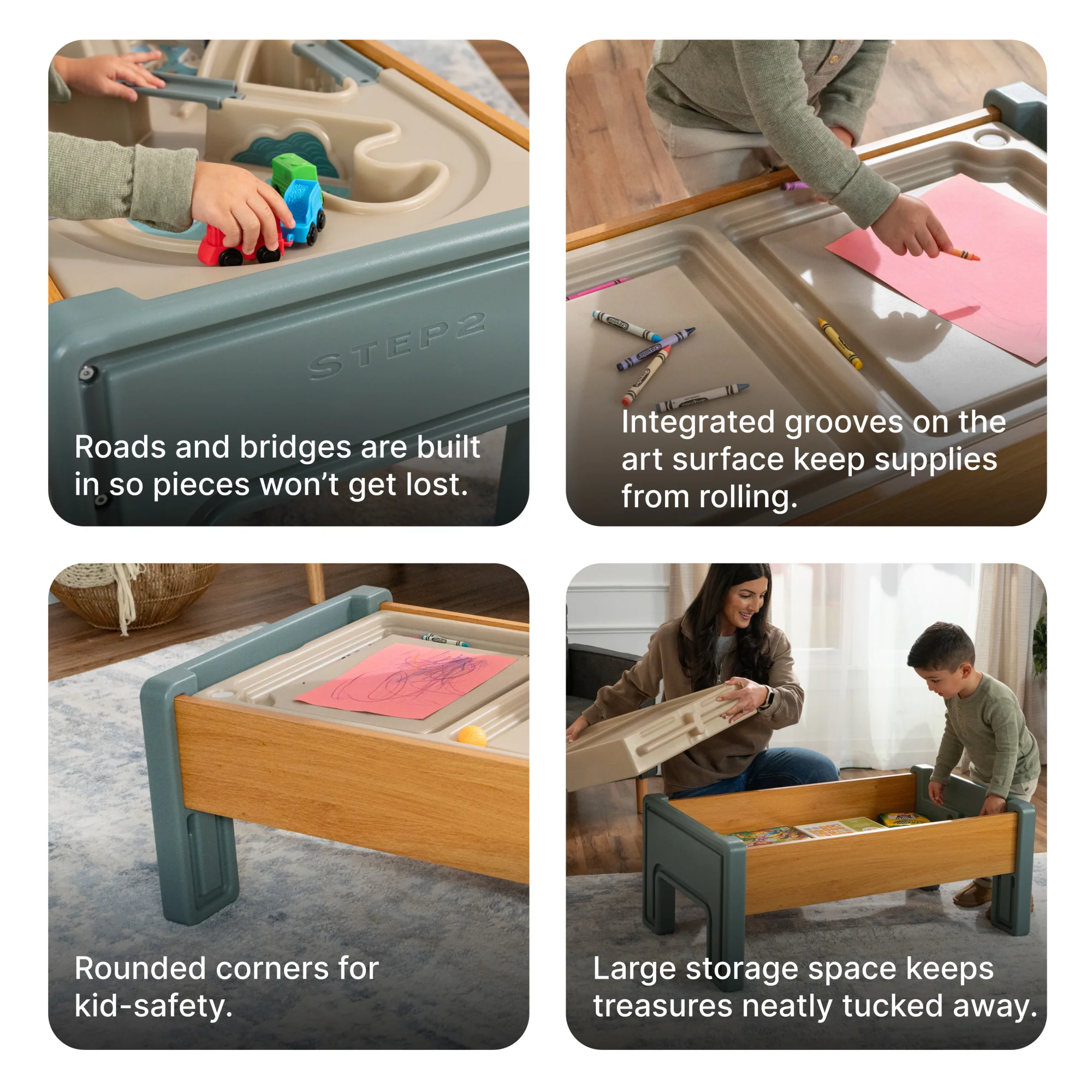 STEP2

Roads and bridges are built in so pieces won't get lost.

Integrated grooves on the art surface keep supplies from rolling.

Rounded corners for kid-safety.

Large storage space keeps treasures neatly tucked away.